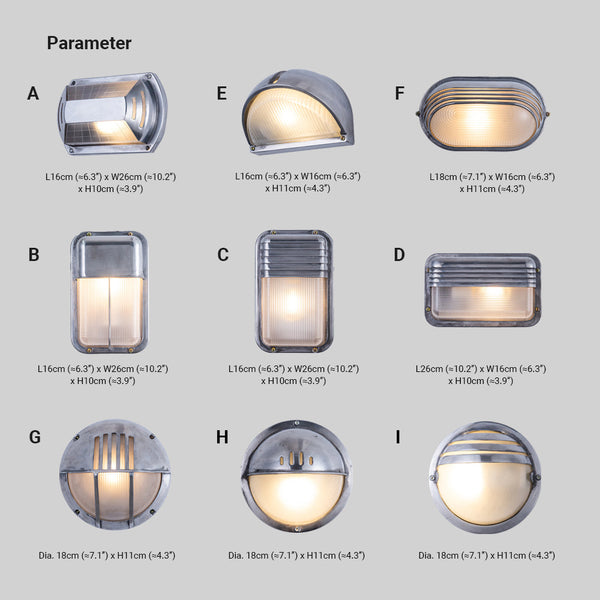 Parameter

A

L16cm (≈6.3") x W26cm (≈10.2") x H10cm (≈3.9")

E

L16cm (≈6.3") x W16cm (≈6.3") x H11cm (≈4.3")

F

L18cm (≈7.1") x W16cm (≈6.3") x H11cm (≈4.3")

B

L16cm (≈6.3") x W26cm (≈10.2") x H10cm (≈3.9")

C

L16cm (≈6.3") x W26cm (≈10.2") x H10cm (≈3.9")

D

L26cm (≈10.2") x W16cm (≈6.3") x H10cm (≈3.9")

G

Dia. 18cm (≈7.1") x H11cm (≈4.3")

H

Dia. 18cm (≈7.1") x H11cm (≈4.3")

I

Dia. 18cm (≈7.1") x H11cm (≈4.3")